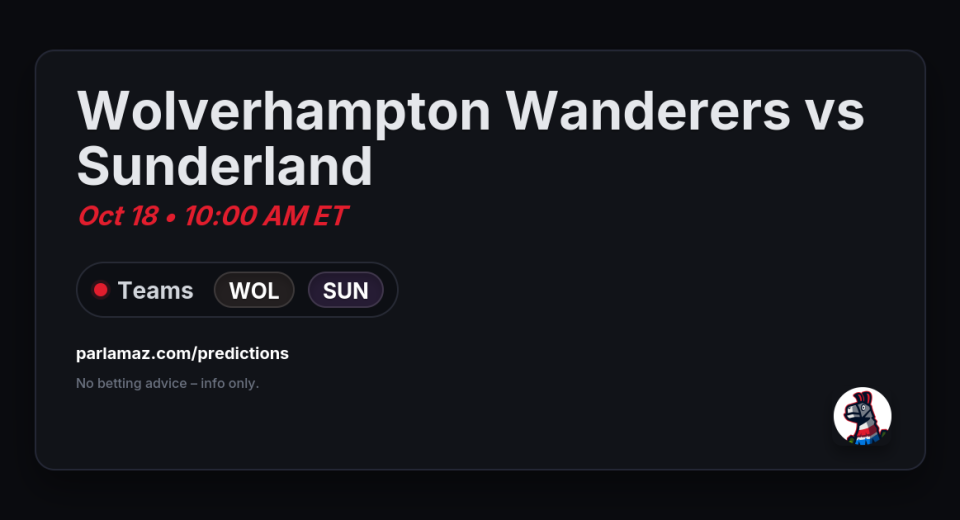 Wolverhampton Wanderers vs Sunderland

Oct 18 • 10:00 AM ET

Teams WOL SUN

parlamaz.com/predictions

No betting advice – info only.