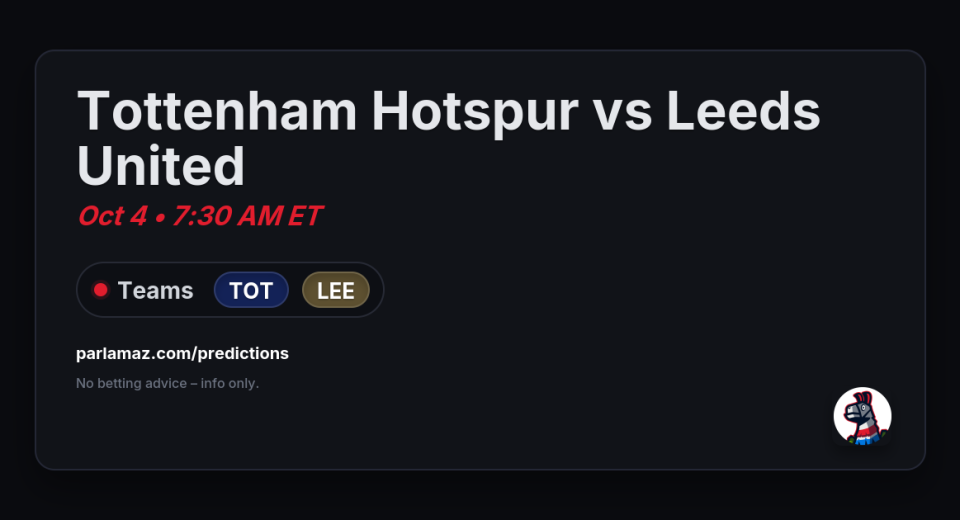 Tottenham Hotspur vs Leeds United

Oct 4 • 7:30 AM ET

Teams TOT LEE

parlamaz.com/predictions

No betting advice – info only.