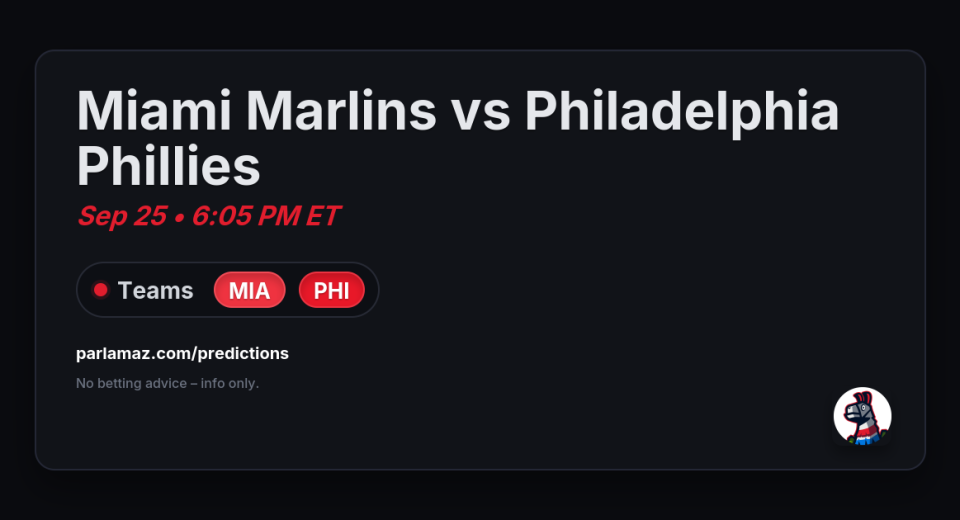 Miami Marlins vs Philadelphia Phillies

Sep 25 • 6:05 PM ET

Teams MIA PHI

parlamaz.com/predictions

No betting advice – info only.